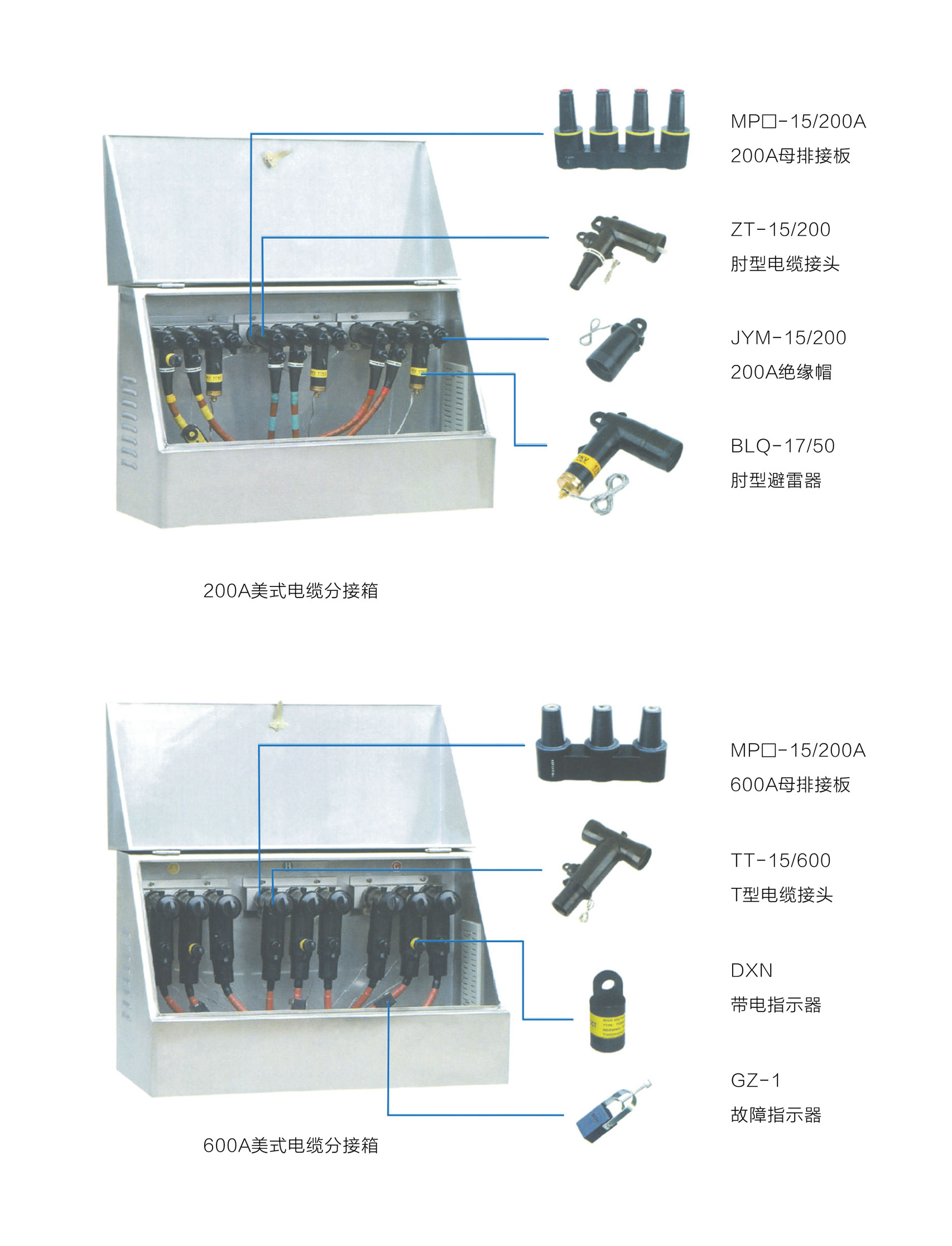 MP□-15/200A
200A母排接板

ZT-15/200
肘型电缆接头

JYM-15/200
200A绝缘帽

BLQ-17/50
肘型避雷器

200A美式电缆分接箱

MP□-15/200A
600A母排接板

TT-15/600
T型电缆接头

DXN
带电指示器

GZ-1
故障指示器

600A美式电缆分接箱