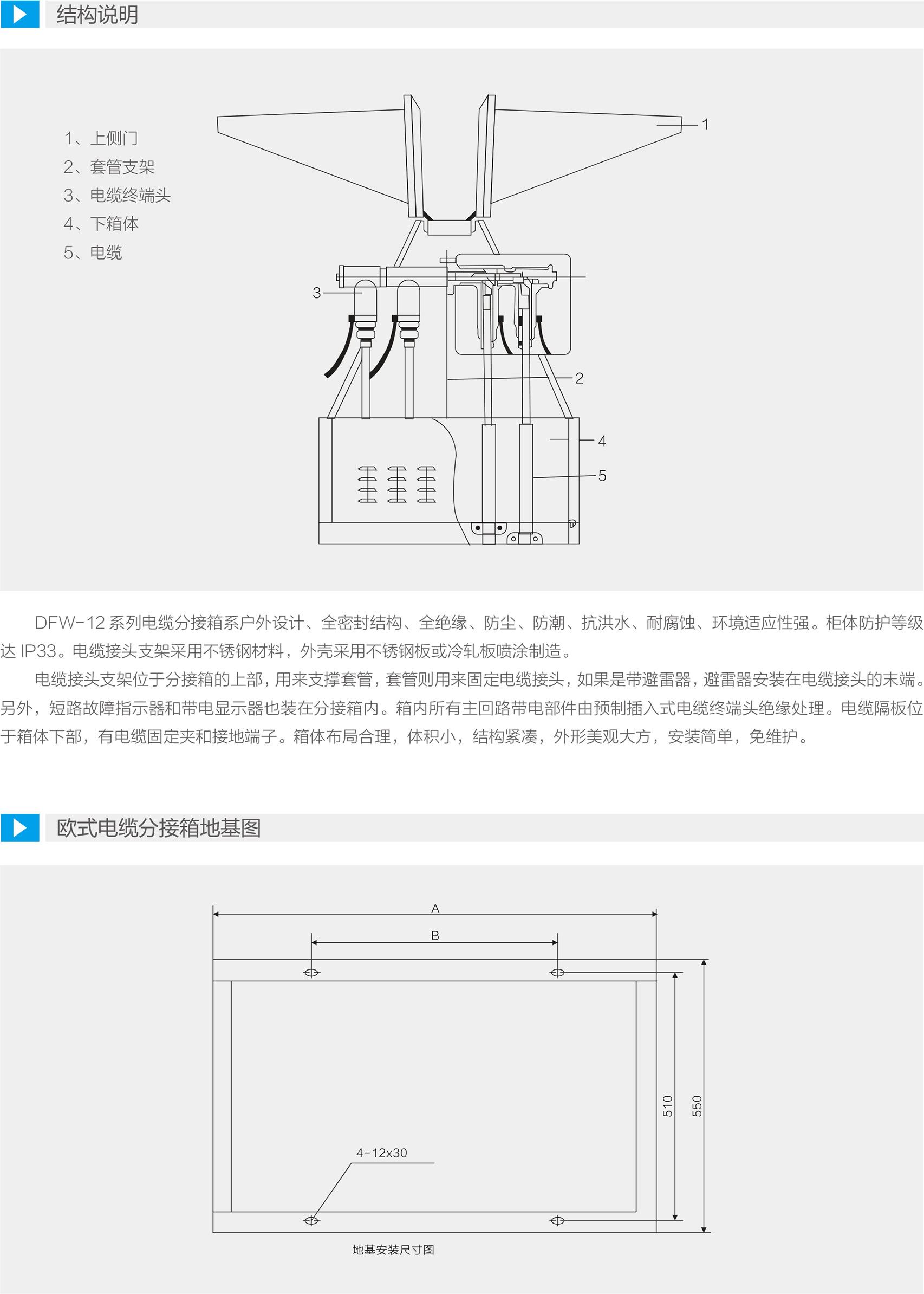 结构说明

1、上侧门
2、套管支架
3、电缆终端头
4、下箱体
5、电缆

1
3
2
4
5

DFW-12 系列电缆分接箱系户外设计、全密封结构、全绝缘、防尘、防潮、抗洪水、耐腐蚀、环境适应性强。柜体防护等级达 IP33。电缆接头支架采用不锈钢材料，外壳采用不锈钢板或冷轧板喷涂制造。

电缆接头支架位于分接箱的上部，用来支撑套管，套管则用来固定电缆接头，如果是带避雷器，避雷器安装在电缆接头的末端。另外，短路故障指示器和带电显示器也装在分接箱内。箱内所有主回路带电部件由预制插入式电缆终端头绝缘处理。电缆隔板位于箱体下部，有电缆固定夹和接地端子。箱体布局合理，体积小，结构紧凑，外形美观大方，安装简单，免维护。

欧式电缆分接箱地基图

A
B
510
550
4-12x30
地基安装尺寸图