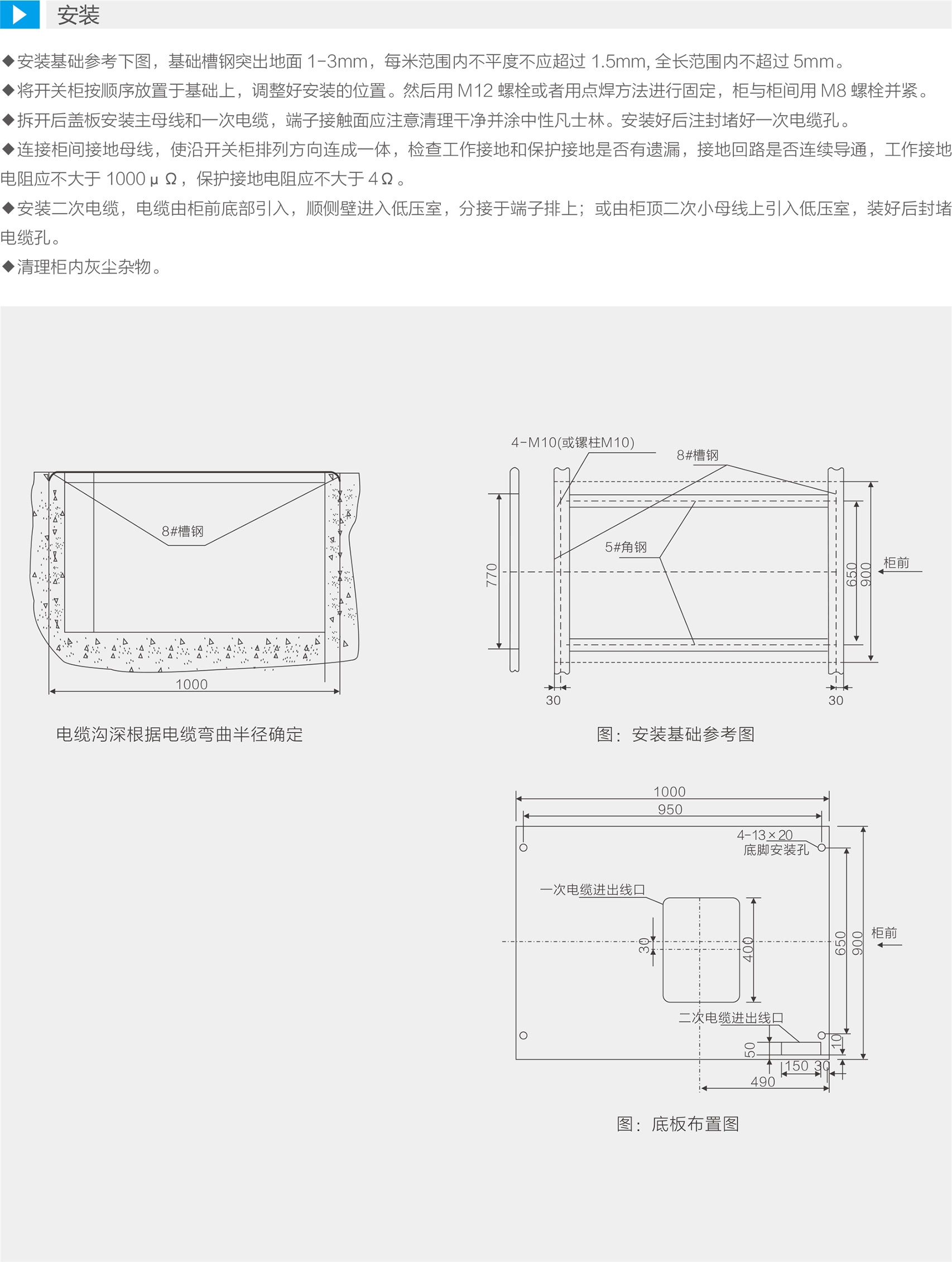 安装

◆安装基础参考下图，基础槽钢突出地面 1-3mm，每米范围内不平度不应超过 1.5mm, 全长范围内不超过 5mm。

◆将开关柜按顺序放置于基础上，调整好安装的位置。然后用 M12 螺栓或者用点焊方法进行固定，柜与柜间用 M8 螺栓并紧。

◆拆开后盖板安装主母线和一次电缆，端子接触面应注意清理干净并涂中性凡士林。安装好后注封堵好一次电缆孔。

◆连接柜间接地母线，使沿开关柜排列方向连成一体，检查工作接地和保护接地是否有遗漏，接地回路是否连续导通，工作接地电阻应不大于 1000 μ Ω，保护接地电阻应不大于 4 Ω 。

◆安装二次电缆，电缆由柜前底部引入，顺侧壁进入低压室，分接于端子排上；或由柜顶二次小母线上引入低压室，装好后封堵电缆孔。

◆清理柜内灰尘杂物。

8#槽钢
1000
电缆沟深根据电缆弯曲半径确定

4-M10(或镙柱M10)
8#槽钢
5#角钢
770
650
900
柜前
30
30
图：安装基础参考图

1000
950
4-13×20
底脚安装孔
一次电缆进出线口
30
400
650
900
柜前
二次电缆进出线口
50
10
150 30
490
图：底板布置图